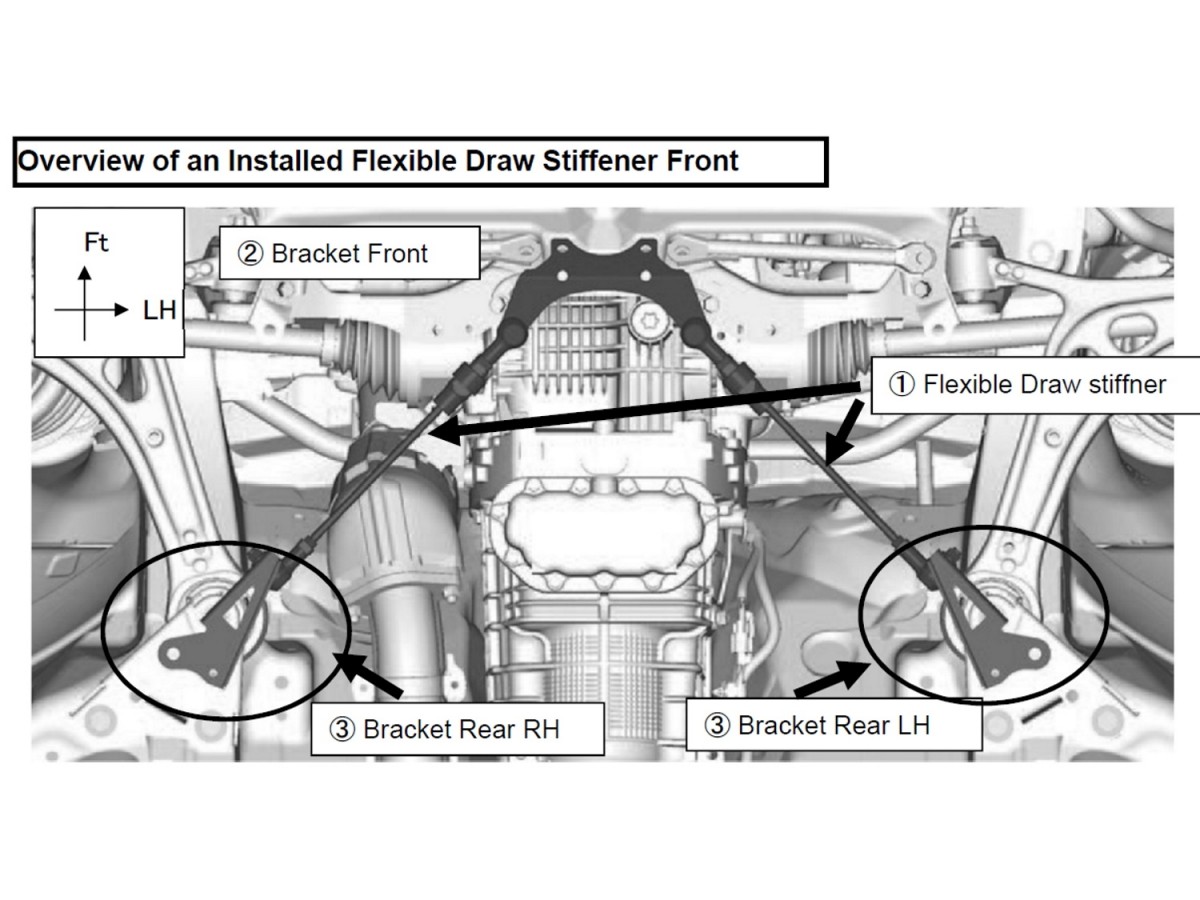 Overview of an Installed Flexible Draw Stiffener Front

Ft

LH

② Bracket Front

① Flexible Draw stiffner

③ Bracket Rear RH

③ Bracket Rear LH