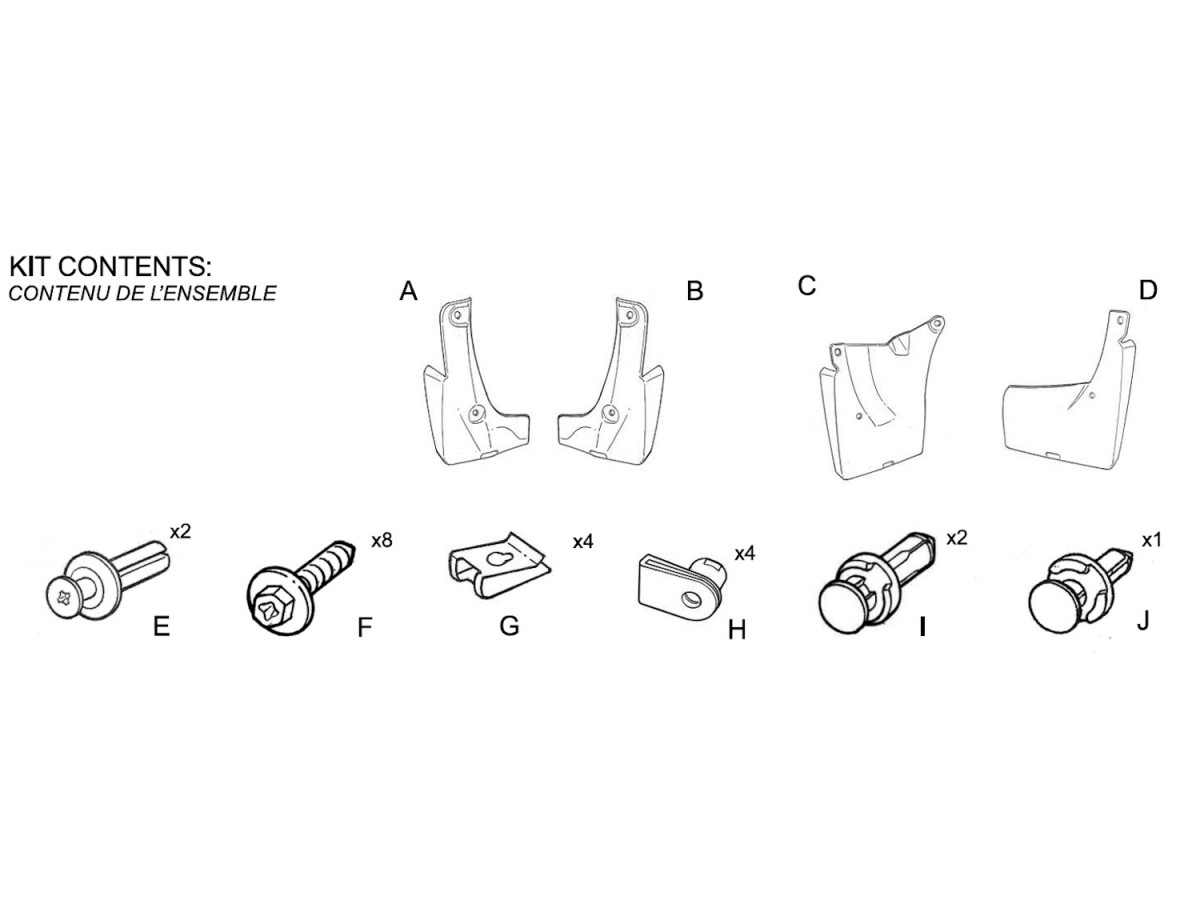 KIT CONTENTS:
CONTENU DE L'ENSEMBLE

A
B
C
D

x2
E
x8
F
x4
G
x4
H
x2
I
x1
J