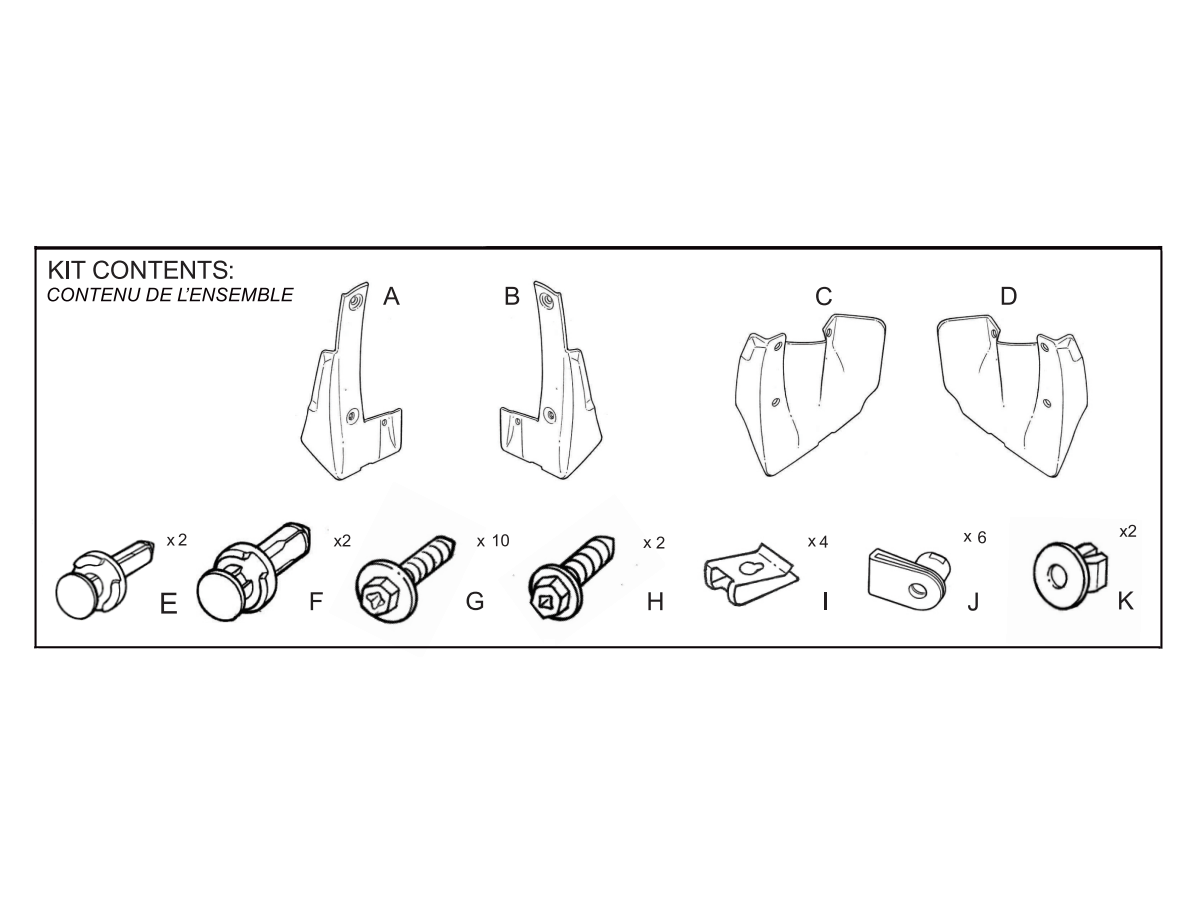 KIT CONTENTS:
CONTENU DE L'ENSEMBLE

A B C D

x 2
E

x2
F

x 10
G

x 2
H

x 4
I

x 6
J

x2
K