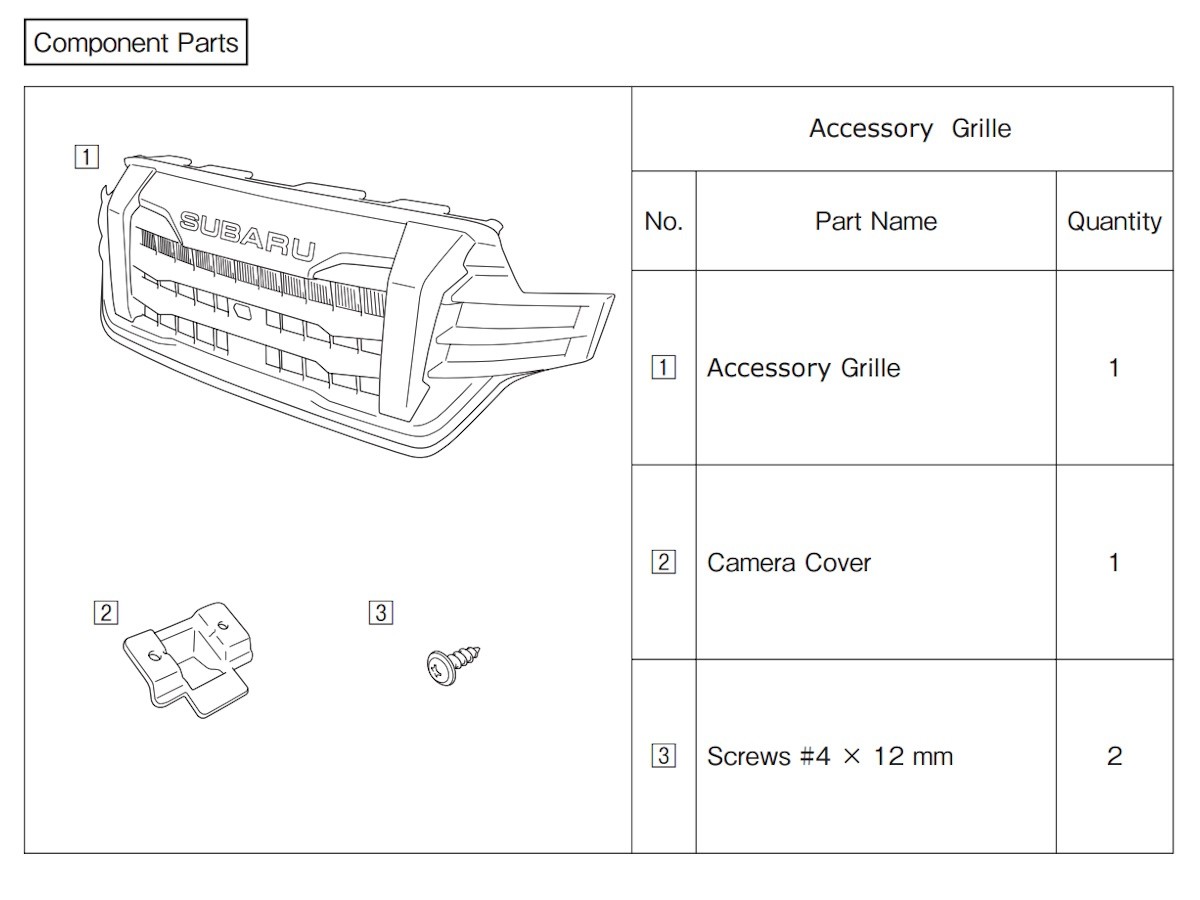 Component Parts

1

SUBARU

2

3

Accessory Grille

| No. | Part Name | Quantity |
|---|---|---|
| 1 | Accessory Grille | 1 |
| 2 | Camera Cover | 1 |
| 3 | Screws #4 × 12 mm | 2 |