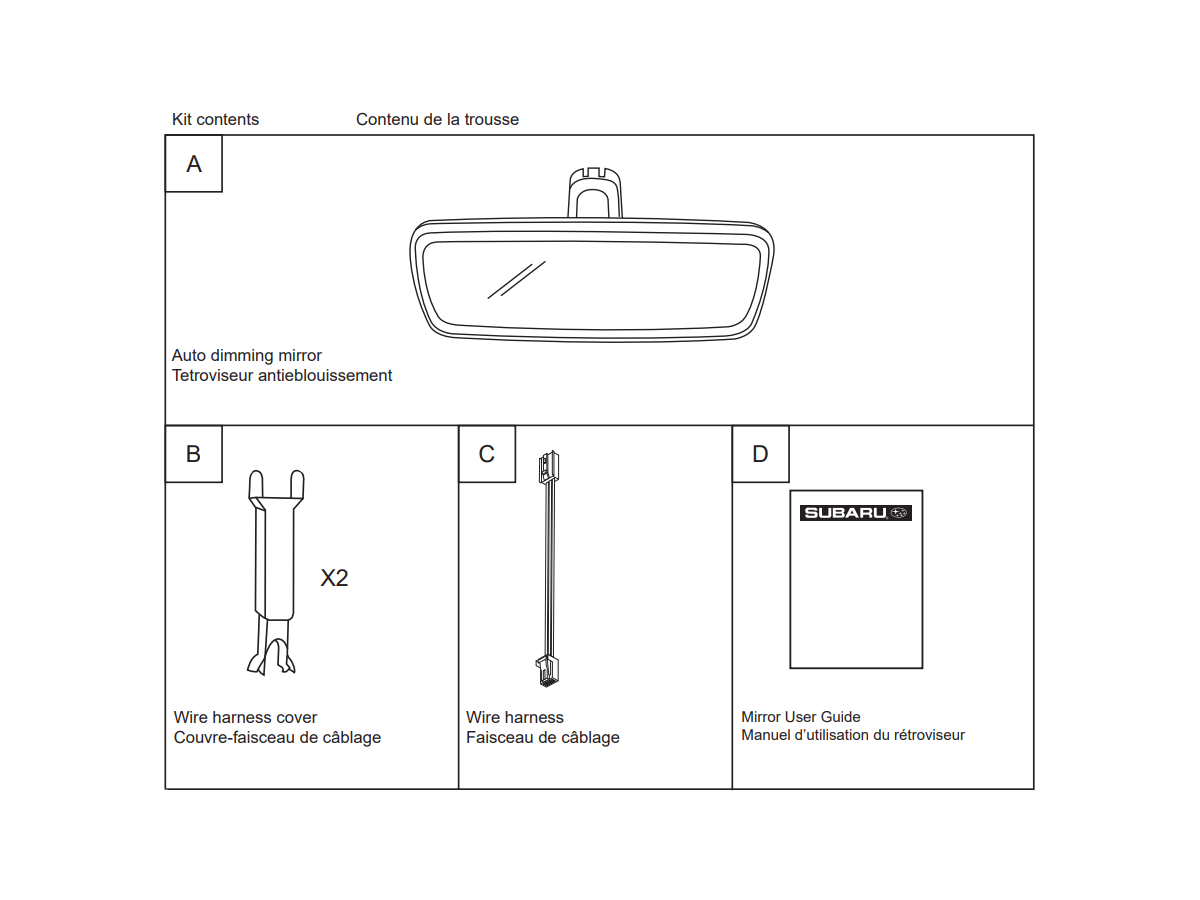 Kit contents Contenu de la trousse

A

Auto dimming mirror
Tetroviseur antieblouissement

B

X2

Wire harness cover
Couvre-faisceau de câblage

C

Wire harness
Faisceau de câblage

D

SUBARU

Mirror User Guide
Manuel d'utilisation du rétroviseur