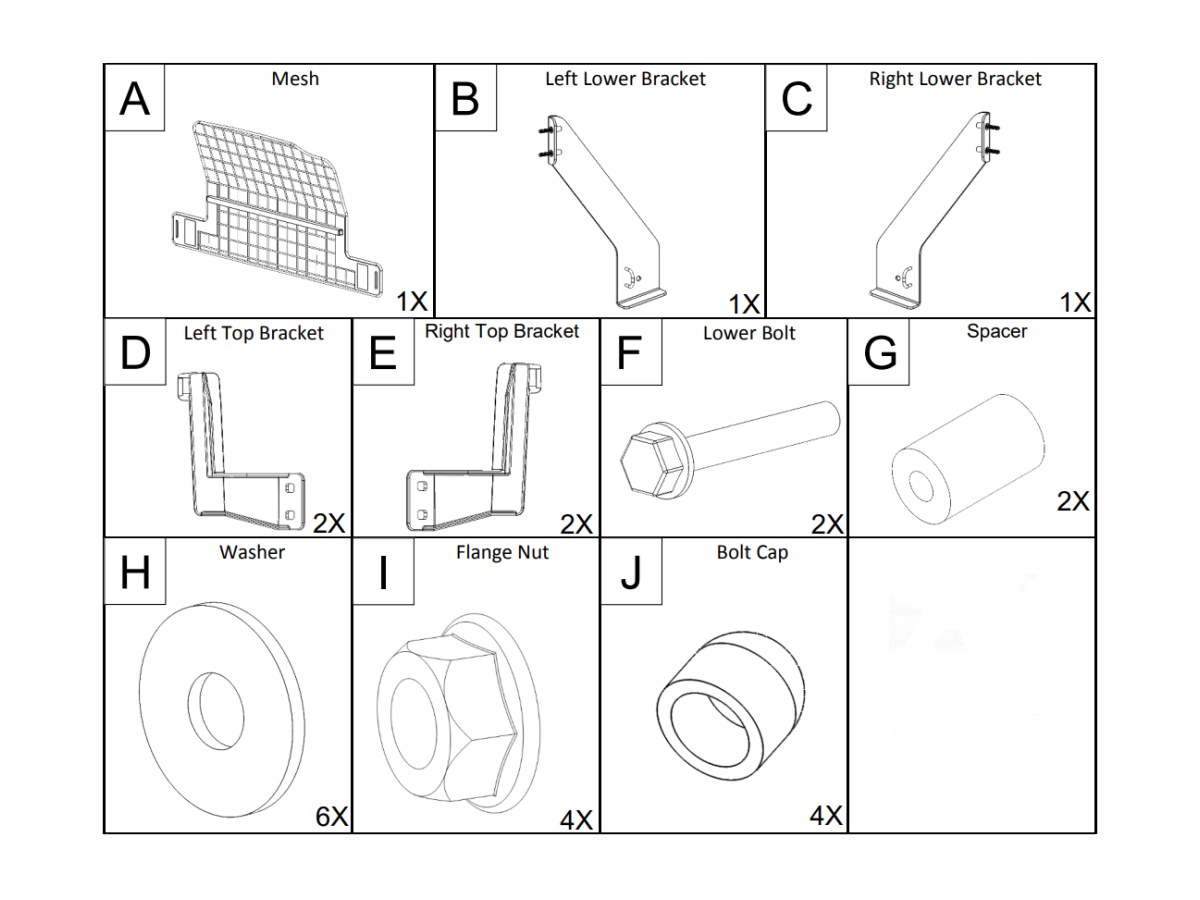 A Mesh 1X

B Left Lower Bracket 1X

C Right Lower Bracket 1X

D Left Top Bracket 2X

E Right Top Bracket 2X

F Lower Bolt 2X

G Spacer 2X

H Washer 6X

I Flange Nut 4X

J Bolt Cap 4X