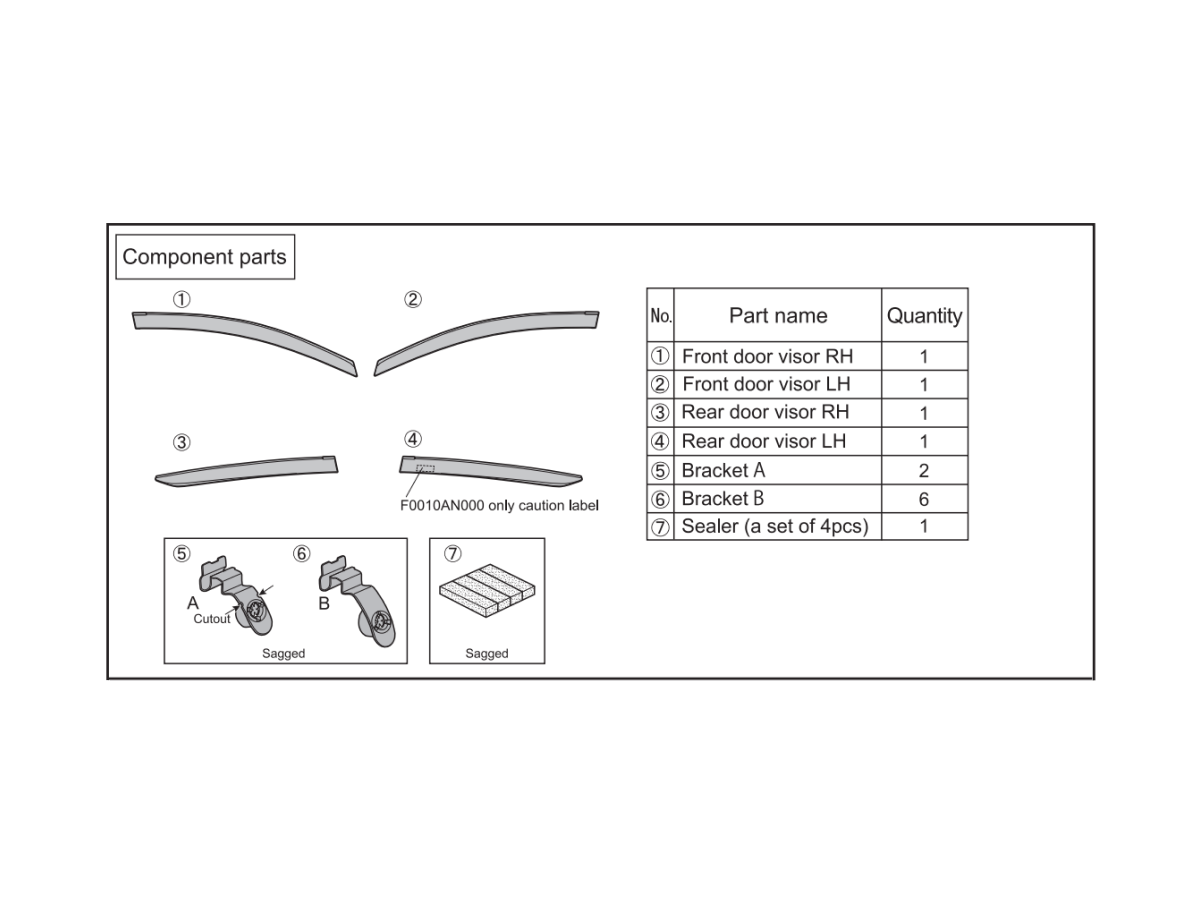 Component parts

①

②

③

④

F0010AN000 only caution label

⑤

⑥

A

Cutout

B

Sagged

⑦

Sagged

| No. | Part name | Quantity |
|---|---|---|
| ① | Front door visor RH | 1 |
| ② | Front door visor LH | 1 |
| ③ | Rear door visor RH | 1 |
| ④ | Rear door visor LH | 1 |
| ⑤ | Bracket A | 2 |
| ⑥ | Bracket B | 6 |
| ⑦ | Sealer (a set of 4pcs) | 1 |